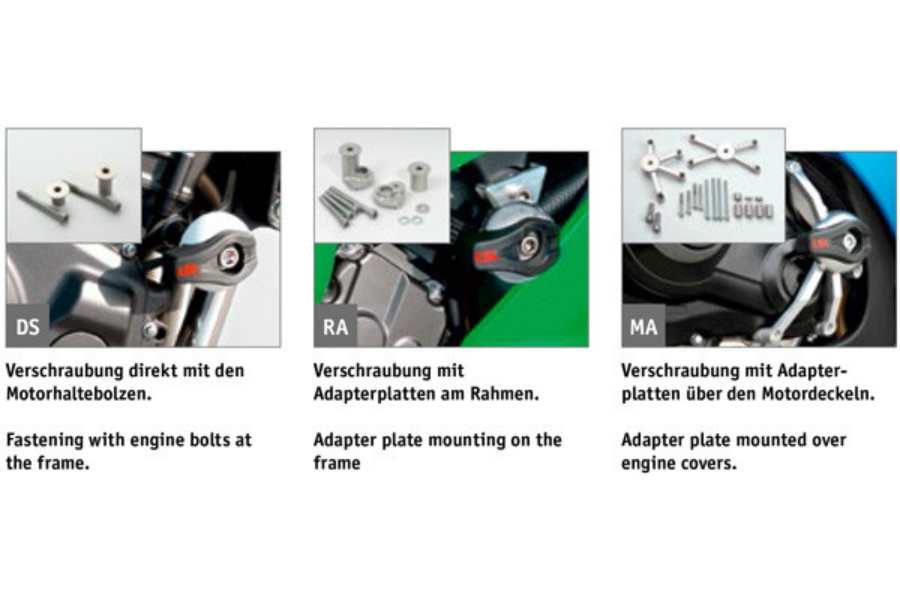 DS

Verschraubung direkt mit den Motorhaltebolzen.

Fastening with engine bolts at the frame.

RA

Verschraubung mit Adapterplatten am Rahmen.

Adapter plate mounting on the frame

MA

Verschraubung mit Adapterplatten über den Motordeckeln.

Adapter plate mounted over engine covers.