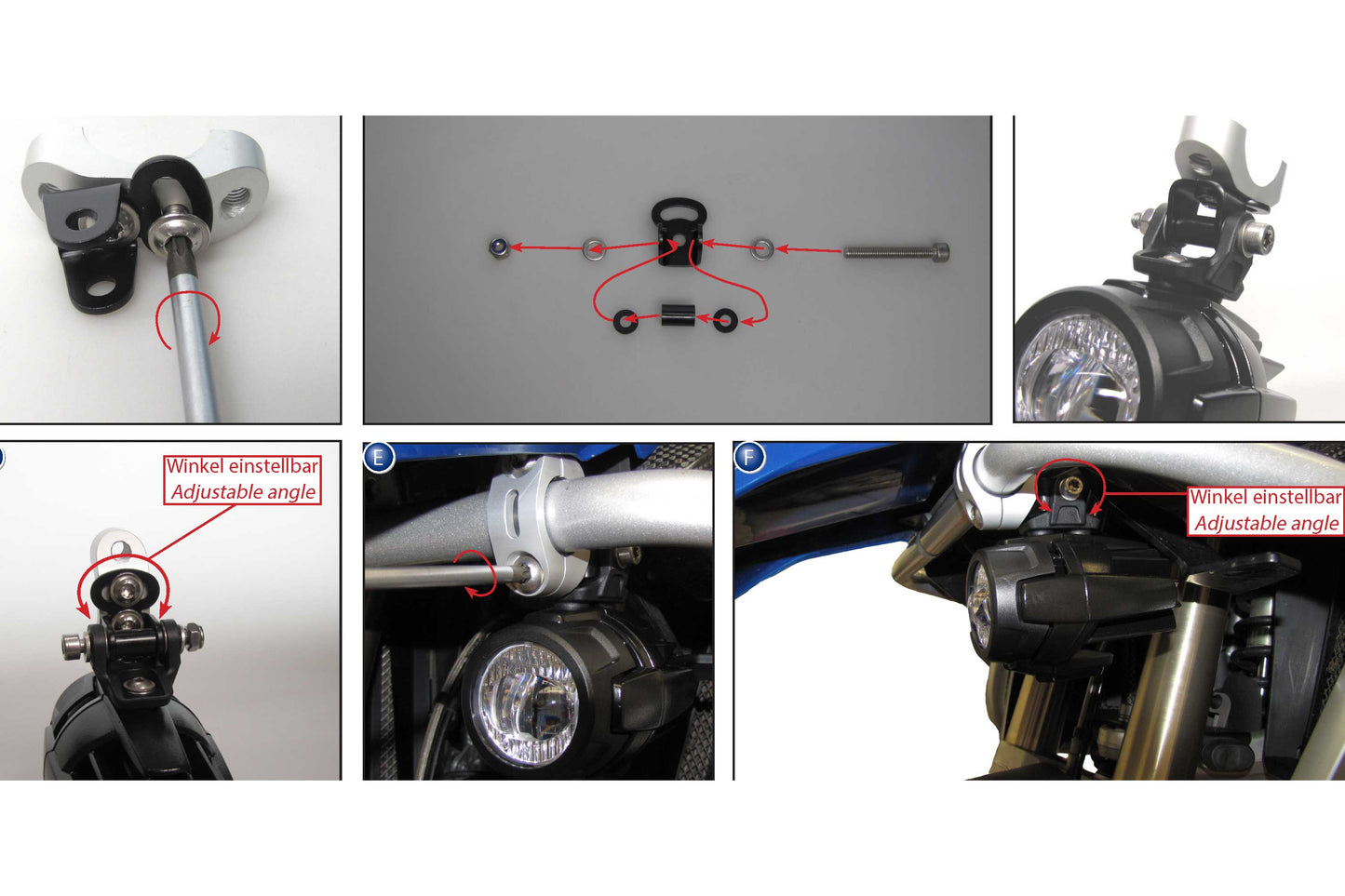 Winkel einstellbar
Adjustable angle

E

F

Winkel einstellbar
Adjustable angle