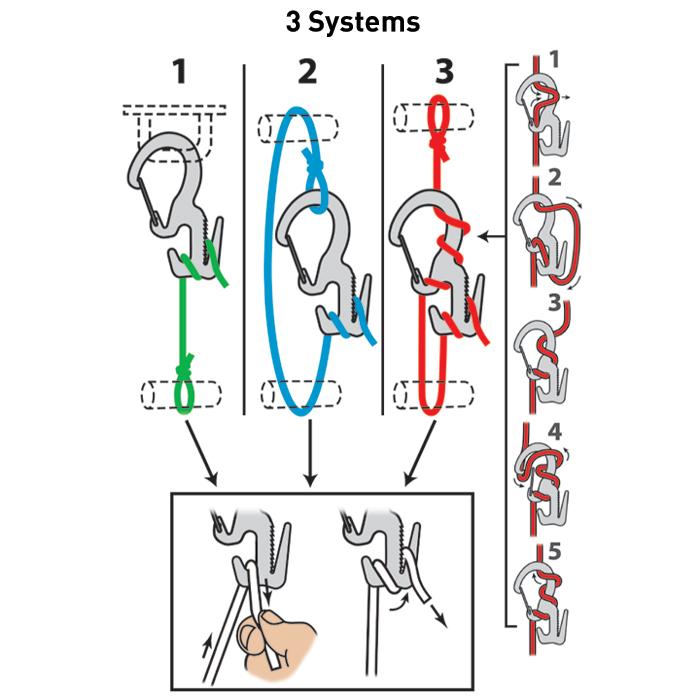 3 Systems

1

2

3

1

2

3

4

5