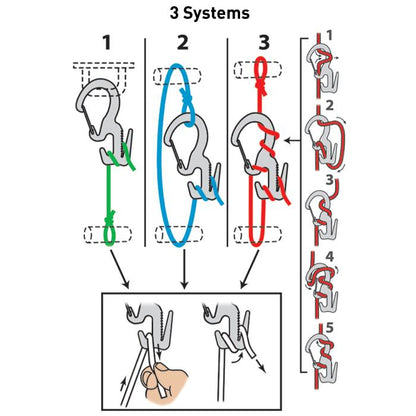 3 Systems

1

2

3

1

2

3

4

5