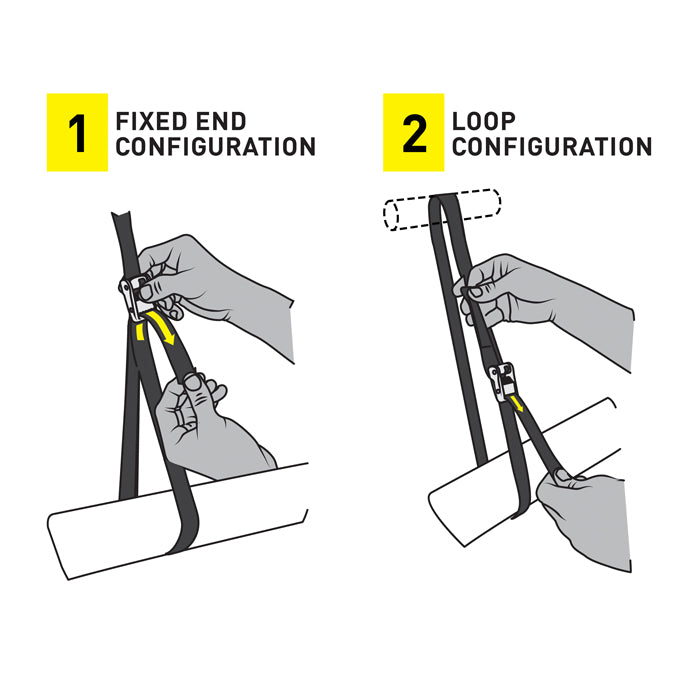 1 FIXED END CONFIGURATION

2 LOOP CONFIGURATION