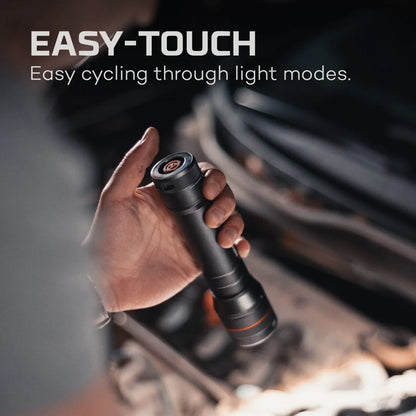 EASY-TOUCH
Easy cycling through light modes.