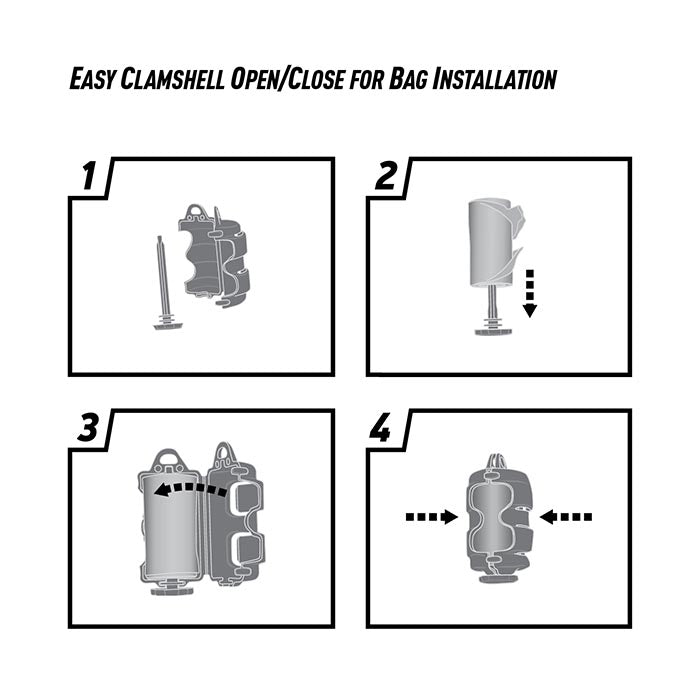 EASY CLAMSHELL OPEN/CLOSE FOR BAG INSTALLATION

1

2

3

4