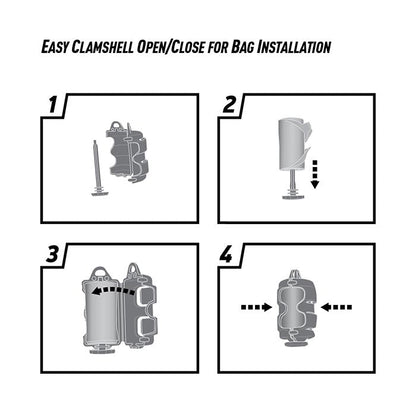 EASY CLAMSHELL OPEN/CLOSE FOR BAG INSTALLATION

1

2

3

4