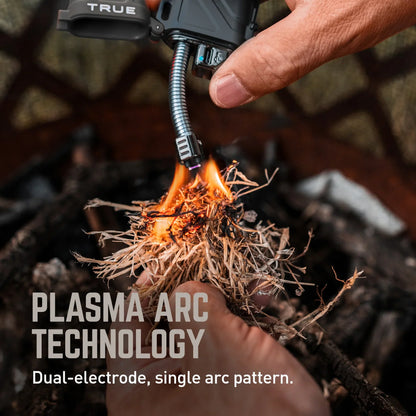 TRUE

PLASMA ARC TECHNOLOGY

Dual-electrode, single arc pattern.